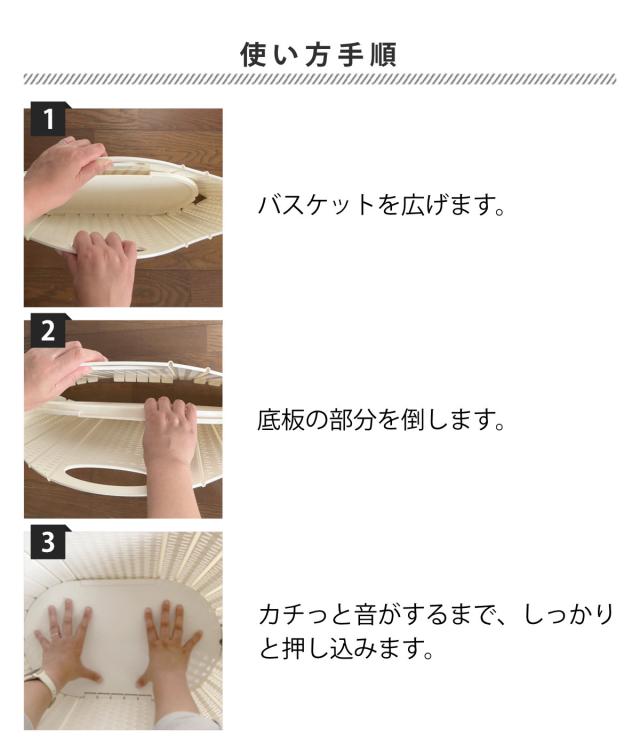 使い方手順

1

バスケットを広げます。

2

底板の部分を倒します。

3

カチっと音がするまで、しっかりと押し込みます。