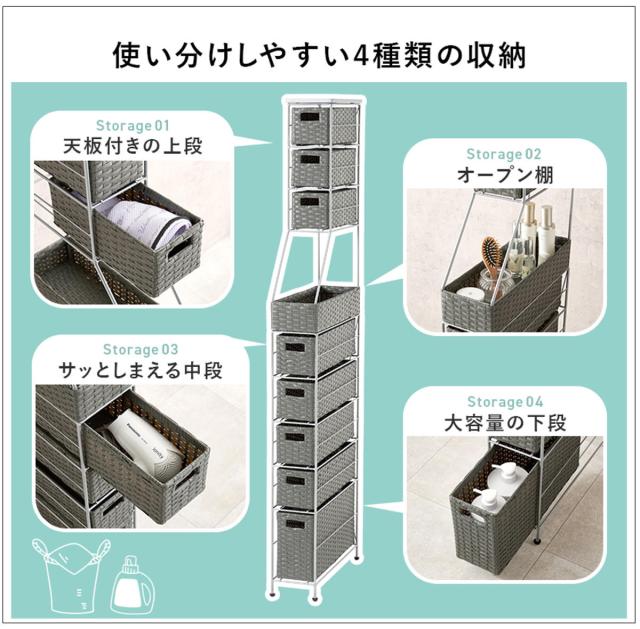 使い分けしやすい4種類の収納

Storage 01
天板付きの上段

Storage 02
オープン棚

Storage 03
サッとしまえる中段

Storage 04
大容量の下段