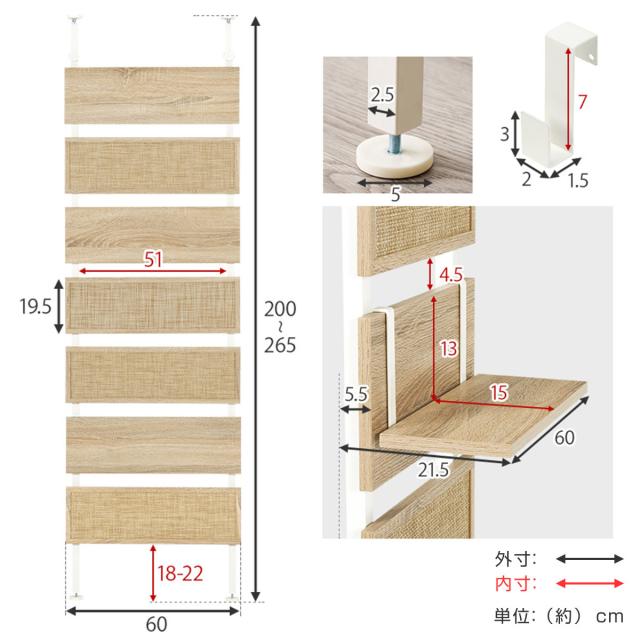 51

19.5

200
~
265

18-22

60

2.5

5

7

3

2

1.5

4.5

13

5.5

15

60

21.5

外寸:
内寸:
単位:（約） cm