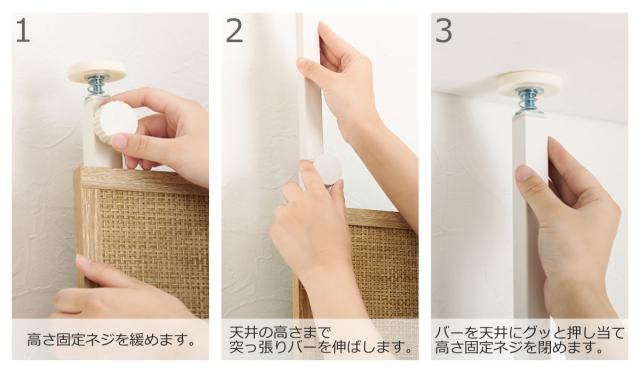 1

高さ固定ネジを緩めます。

2

天井の高さまで
突っ張りバーを伸ばします。

3

バーを天井にグッと押し当て
高さ固定ネジを閉めます。