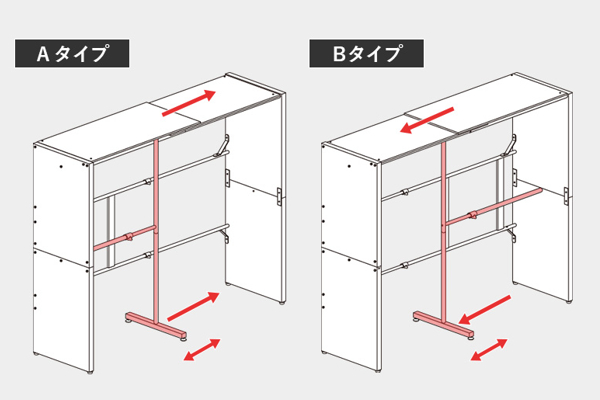 Aタイプ

Bタイプ