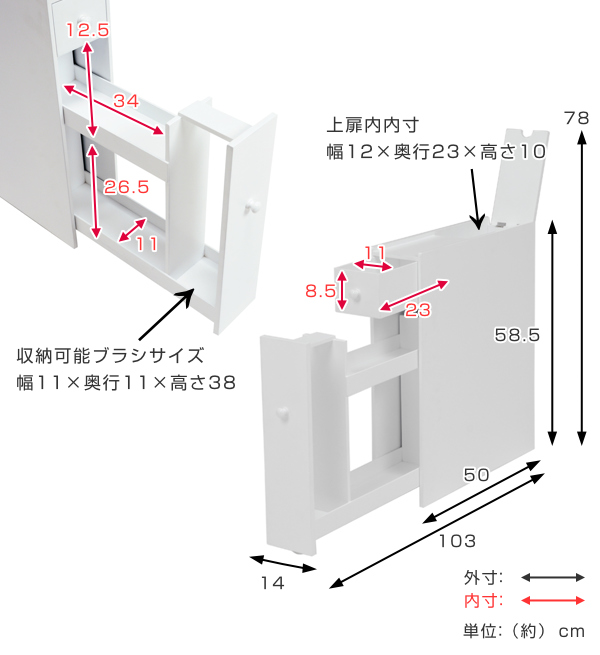 12.5
34
26.5
11
収納可能ブラシサイズ
幅11×奥行11×高さ38

上扉内内寸
幅12×奥行23×高さ10

78
11
8.5
23
58.5
50
103
14

外寸:
内寸:
単位:(約) cm