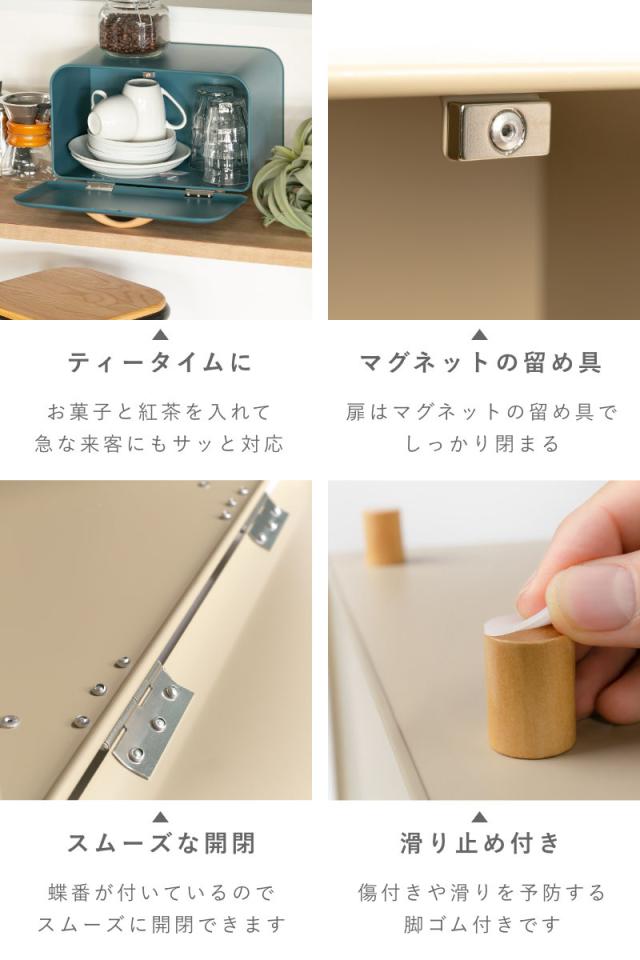 ▲
ティータイムに

お菓子と紅茶を入れて
急な来客にもサッと対応

▲
マグネットの留め具

扉はマグネットの留め具で
しっかり閉まる

▲
スムーズな開閉

蝶番が付いているので
スムーズに開閉できます

▲
滑り止め付き

傷付きや滑りを予防する
脚ゴム付きです