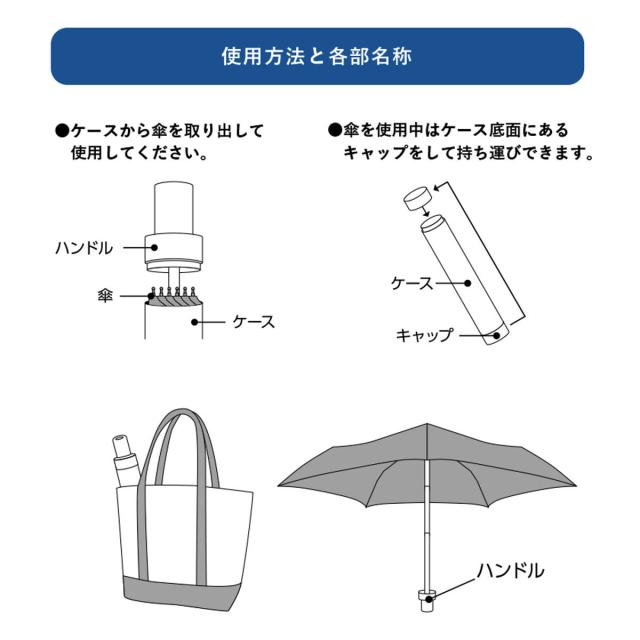 使用方法と各部名称

●ケースから傘を取り出して使用してください。

ハンドル
傘
ケース

●傘を使用中はケース底面にあるキャップをして持ち運びできます。

ケース
キャップ

ハンドル