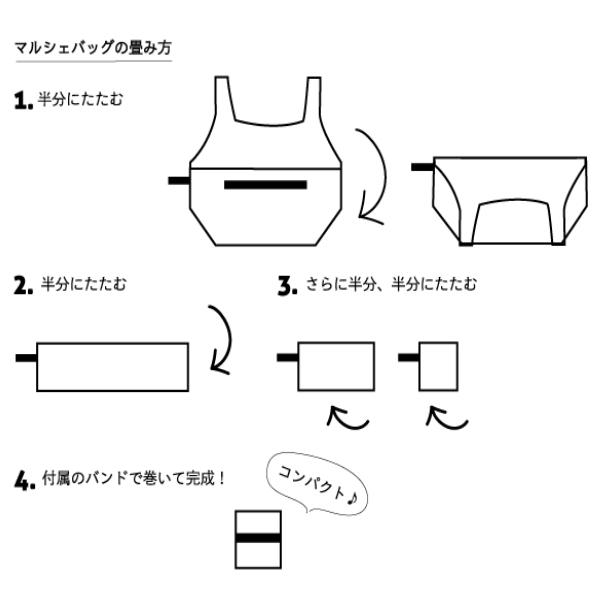 マルシェバッグの畳み方

1. 半分にたたむ

2. 半分にたたむ

3. さらに半分、半分にたたむ

4. 付属のバンドで巻いて完成！

コンパクト♪