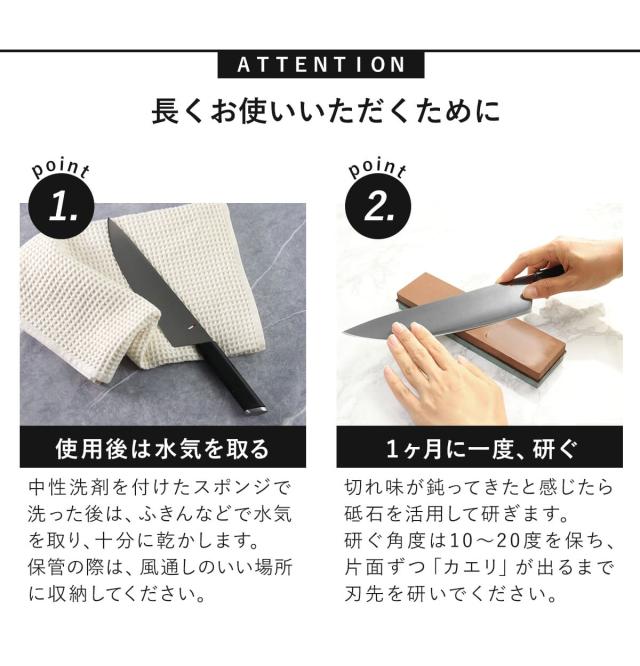 ATTENTION

長くお使いいただくために

point
1.

使用後は水気を取る

中性洗剤を付けたスポンジで洗った後は、ふきんなどで水気を取り、十分に乾かします。
保管の際は、風通しのいい場所に収納してください。

point
2.

1ヶ月に一度、研ぐ

切れ味が鈍ってきたと感じたら砥石を活用して研ぎます。
研ぐ角度は10～20度を保ち、片面ずつ「カエリ」が出るまで刃先を研いでください。