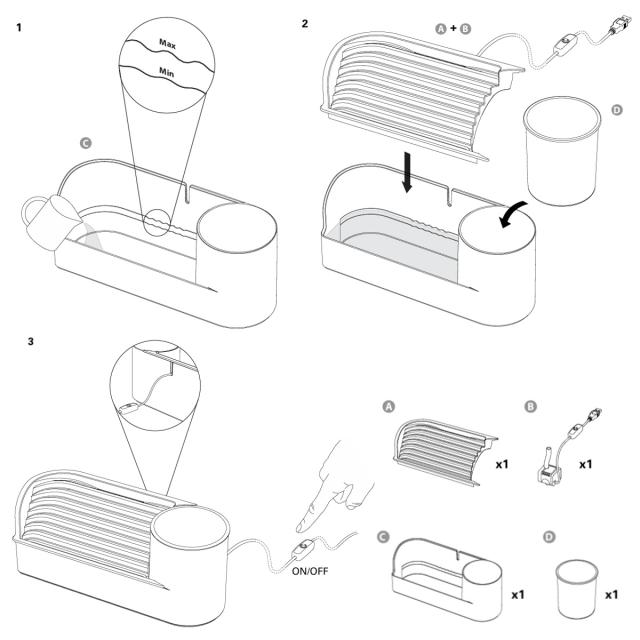 1

Max

Min

C

2

A + B

D

3

ON/OFF

A

x1

B

x1

C

x1

D

x1