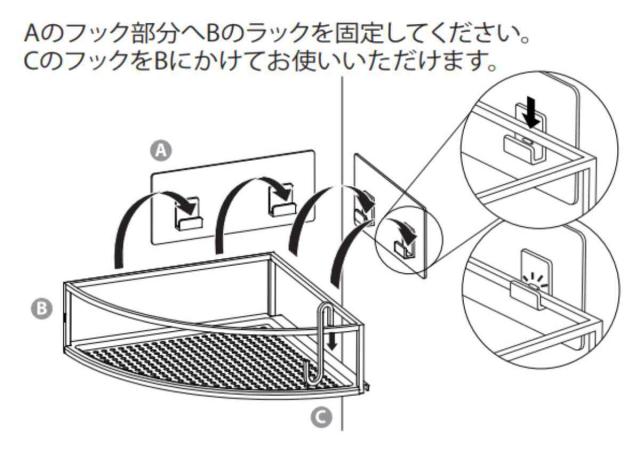 Aのフック部分へBのラックを固定してください。
CのフックをBにかけてお使いいただけます。

A

B

C