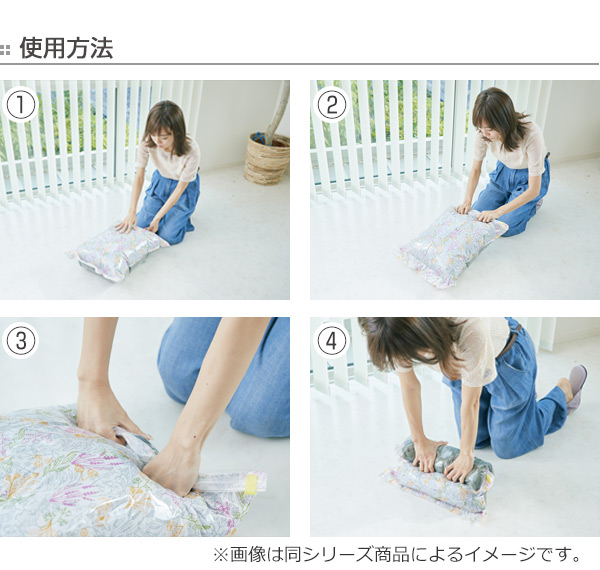 使用方法

①

②

③

④

※画像は同シリーズ商品によるイメージです。