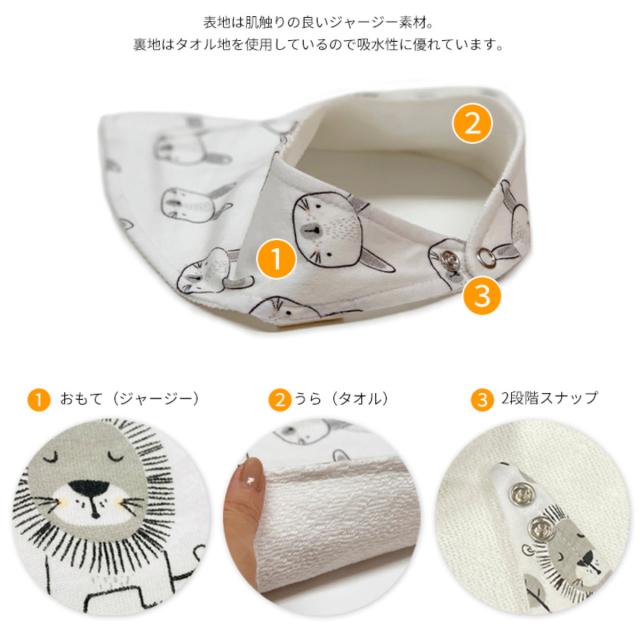 表地は肌触りの良いジャージー素材。
裏地はタオル地を使用しているので吸水性に優れています。

2

1

3

1 おもて（ジャージー）

2 うら（タオル）

3 2段階スナップ