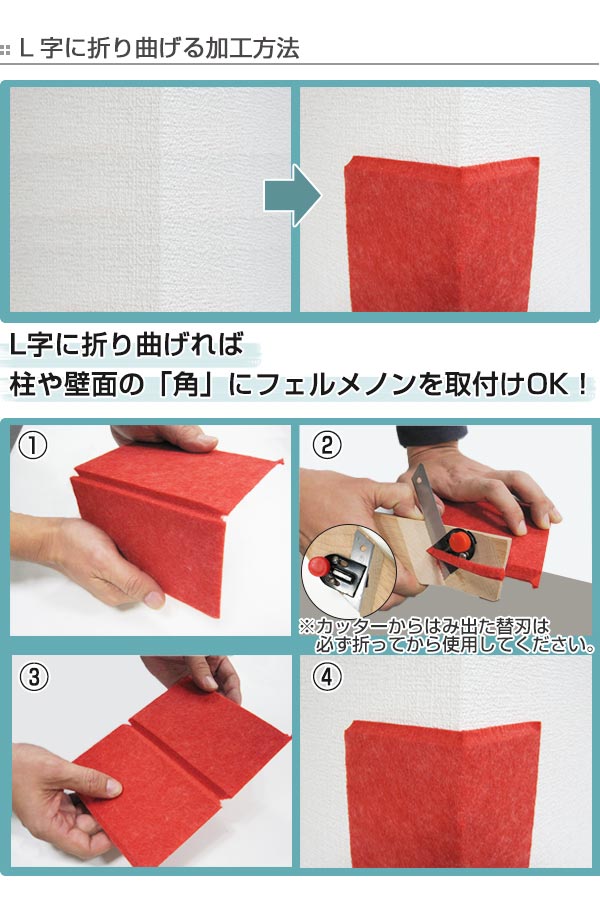 L字に折り曲げる加工方法

L字に折り曲げれば
柱や壁面の「角」にフェルメノンを取付けOK！

①

②

※カッターからはみ出た替刃は必ず折ってから使用してください。

③

④