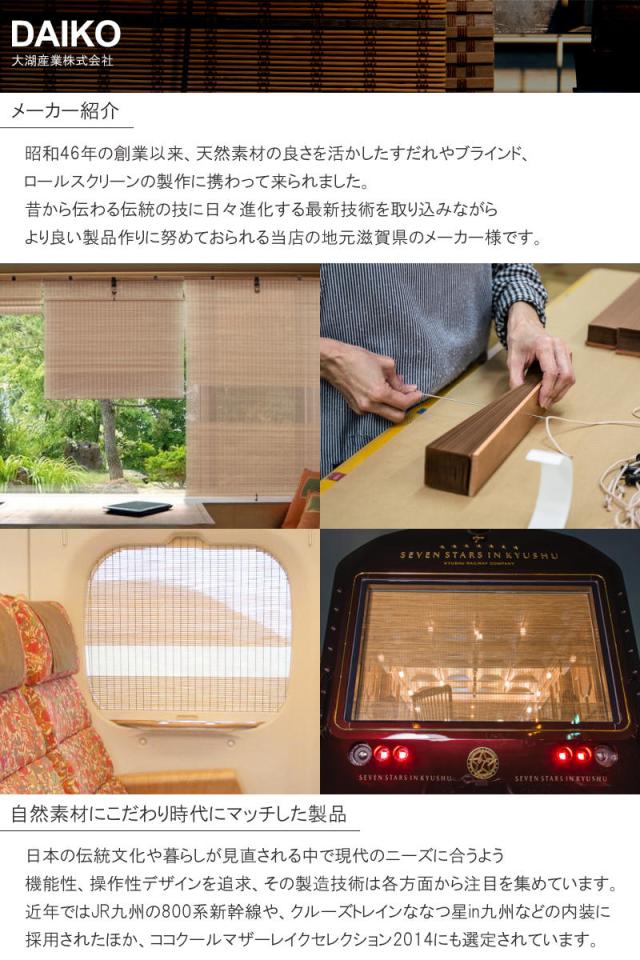 DAIKO
大湖産業株式会社

メーカー紹介

昭和46年の創業以来、天然素材の良さを活かしたすだれやブラインド、ロールスクリーンの製作に携わって来られました。
昔から伝わる伝統の技に日々進化する最新技術を取り込みながらより良い製品作りに努めておられる当店の地元滋賀県のメーカー様です。

SEVEN STARS IN KYUSHU
KYUSHU RAILWAY COMPANY

SEVEN STARS IN KYUSHU
SEVEN STARS IN KYUSHU

自然素材にこだわり時代にマッチした製品

日本の伝統文化や暮らしが見直される中で現代のニーズに合うよう機能性、操作性デザインを追求、その製造技術は各方面から注目を集めています。
近年ではJR九州の800系新幹線や、クルーズトレインななつ星in九州などの内装に採用されたほか、ココクールマザーレイクセレクション2014にも選定されています。