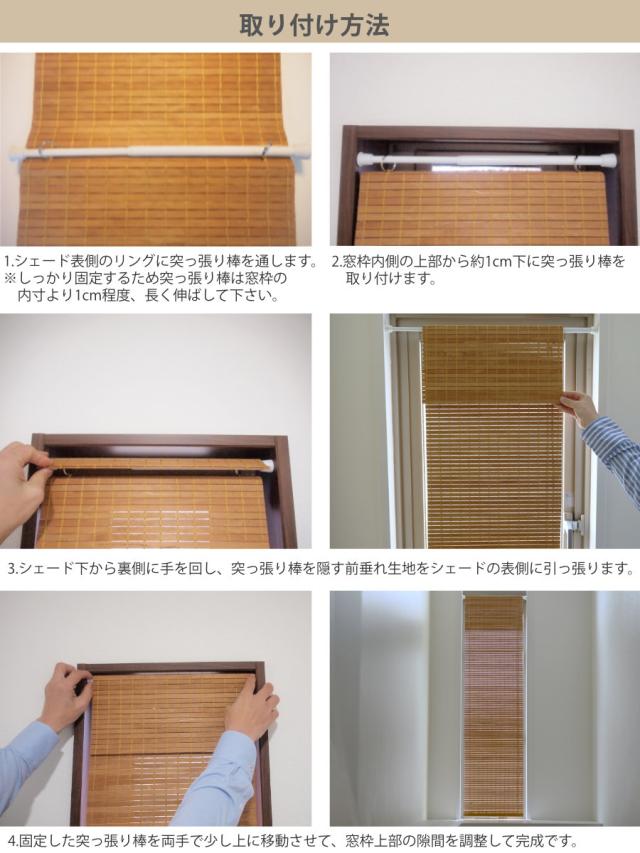 取り付け方法

1.シェード表側のリングに突っ張り棒を通します。
※しっかり固定するため突っ張り棒は窓枠の内寸より1cm程度、長く伸ばして下さい。

2.窓枠内側の上部から約1cm下に突っ張り棒を取り付けます。

3.シェード下から裏側に手を回し、突っ張り棒を隠す前垂れ生地をシェードの表側に引っ張ります。

4.固定した突っ張り棒を両手で少し上に移動させて、窓枠上部の隙間を調整して完成です。