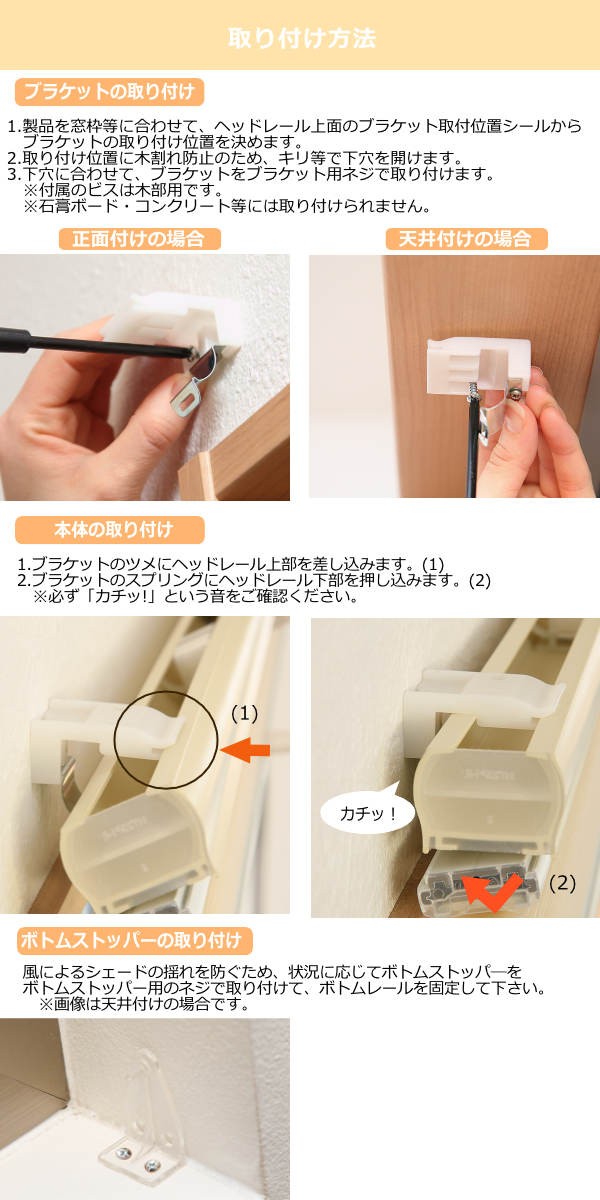 取り付け方法

ブラケットの取り付け

1.製品を窓枠等に合わせて、ヘッドレール上面のブラケット取付位置シールからブラケットの取り付け位置を決めます。
2.取り付け位置に木割れ防止のため、キリ等で下穴を開けます。
3.下穴に合わせて、ブラケットをブラケット用ネジで取り付けます。
※付属のビスは木部用です。
※石膏ボード・コンクリート等には取り付けられません。

正面付けの場合

天井付けの場合

本体の取り付け

1.ブラケットのツメにヘッドレール上部を差し込みます。(1)
2.ブラケットのスプリングにヘッドレール下部を押し込みます。(2)
※必ず「カチッ!」という音をご確認ください。

(1)

カチッ！

(2)

ボトムストッパーの取り付け

風によるシェードの揺れを防ぐため、状況に応じてボトムストッパーをボトムストッパー用のネジで取り付けて、ボトムレールを固定して下さい。
※画像は天井付けの場合です。