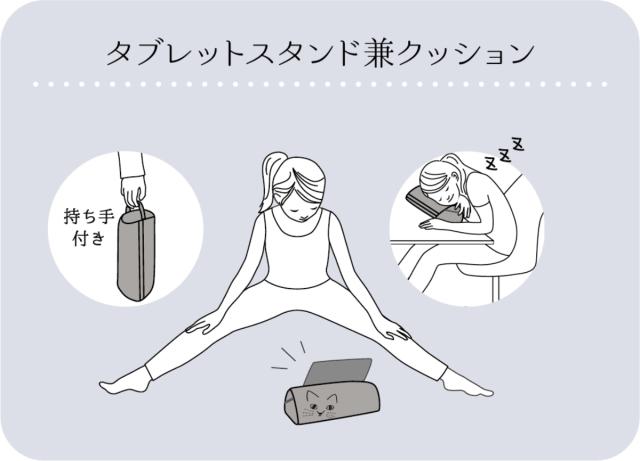 タブレットスタンド兼クッション

持ち手付き

ZZZ