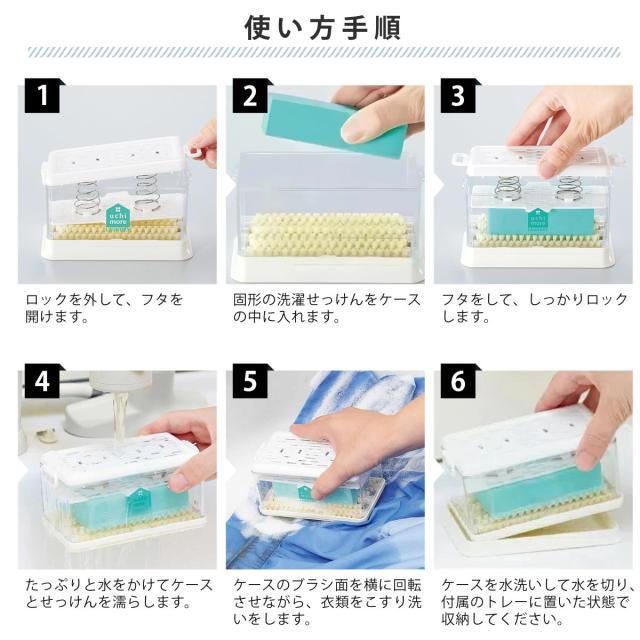 使い方手順

1

uchi more

ロックを外して、フタを開けます。

2

固形の洗濯せっけんをケースの中に入れます。

3

uchi more

フタをして、しっかりロックします。

4

たっぷりと水をかけてケースとせっけんを濡らします。

5

ケースのブラシ面を横に回転させながら、衣類をこすり洗いをします。

6

ケースを水洗いして水を切り、付属のトレーに置いた状態で収納してください。