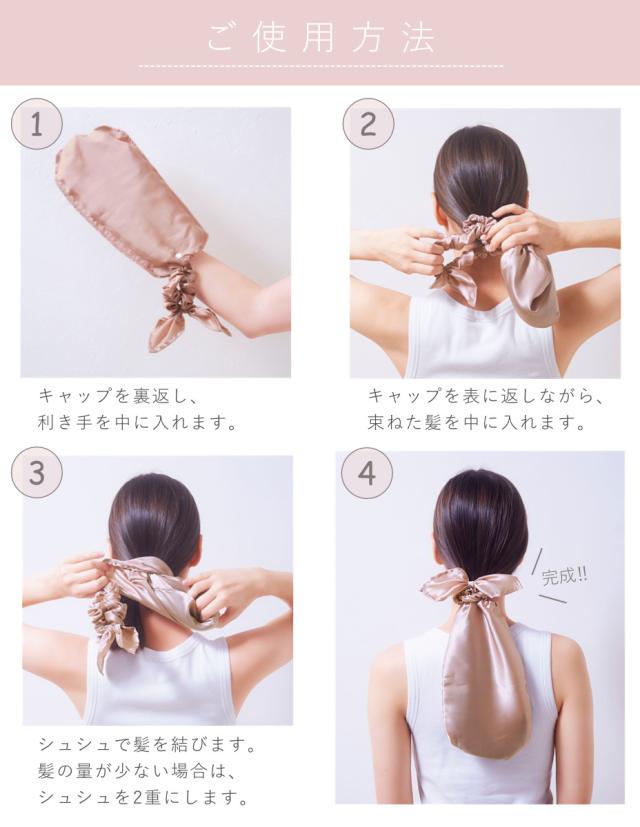 ご使用方法

1

キャップを裏返し、
利き手を中に入れます。

2

キャップを表に返しながら、
束ねた髪を中に入れます。

3

シュシュで髪を結びます。
髪の量が少ない場合は、
シュシュを2重にします。

4

完成!!