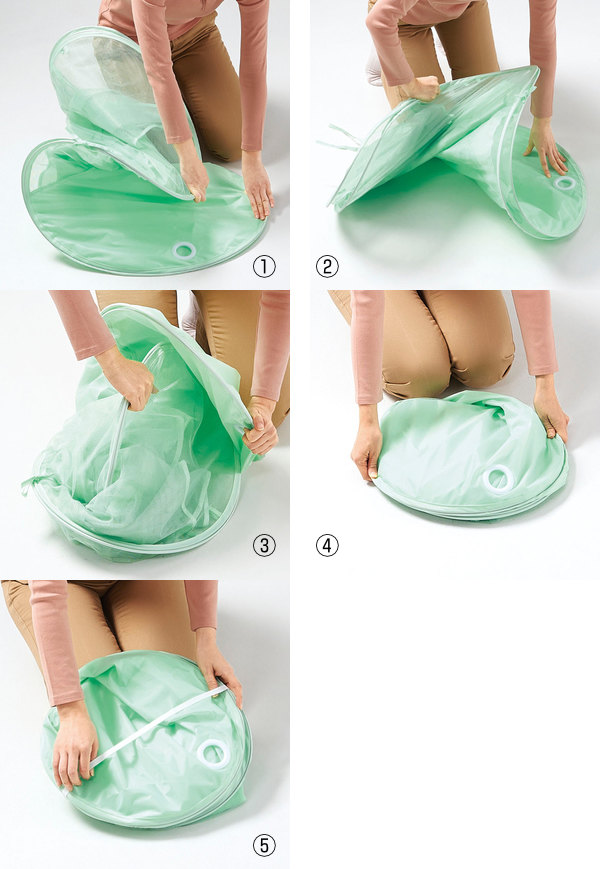 ①
②
③
④
⑤