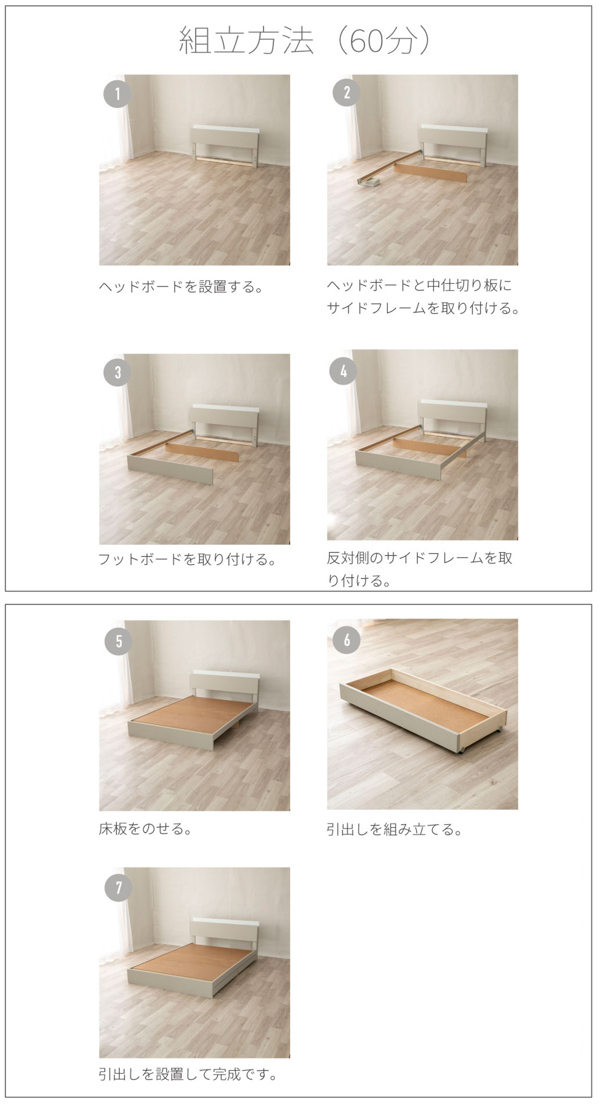 組立方法（60分）

1

ヘッドボードを設置する。

2

ヘッドボードと中仕切り板にサイドフレームを取り付ける。

3

フットボードを取り付ける。

4

反対側のサイドフレームを取り付ける。

5

床板をのせる。

6

引出しを組み立てる。

7

引出しを設置して完成です。