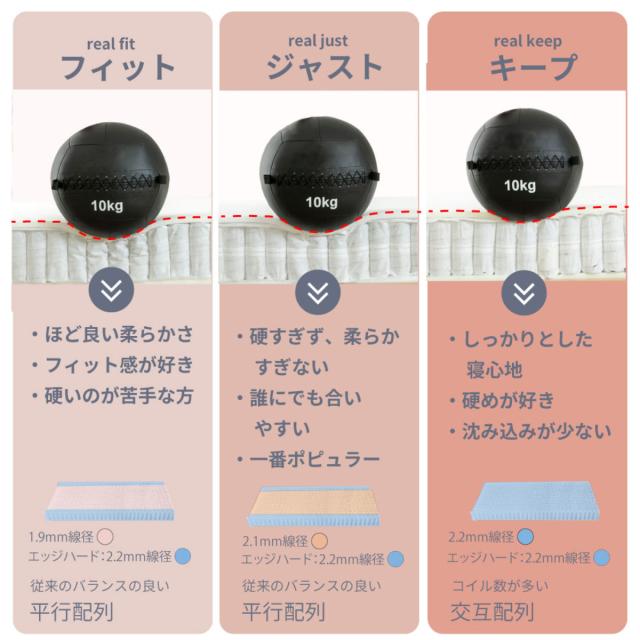 real fit
フィット

10kg

・ほど良い柔らかさ
・フィット感が好き
・硬いのが苦手な方

1.9mm線径
エッジハード：2.2mm線径

従来のバランスの良い
平行配列

real just
ジャスト

10kg

・硬すぎず、柔らかすぎない
・誰にでも合いやすい
・一番ポピュラー

2.1mm線径
エッジハード：2.2mm線径

従来のバランスの良い
平行配列

real keep
キープ

10kg

・しっかりとした寝心地
・硬めが好き
・沈み込みが少ない

2.2mm線径
エッジハード：2.2mm線径

コイル数が多い
交互配列