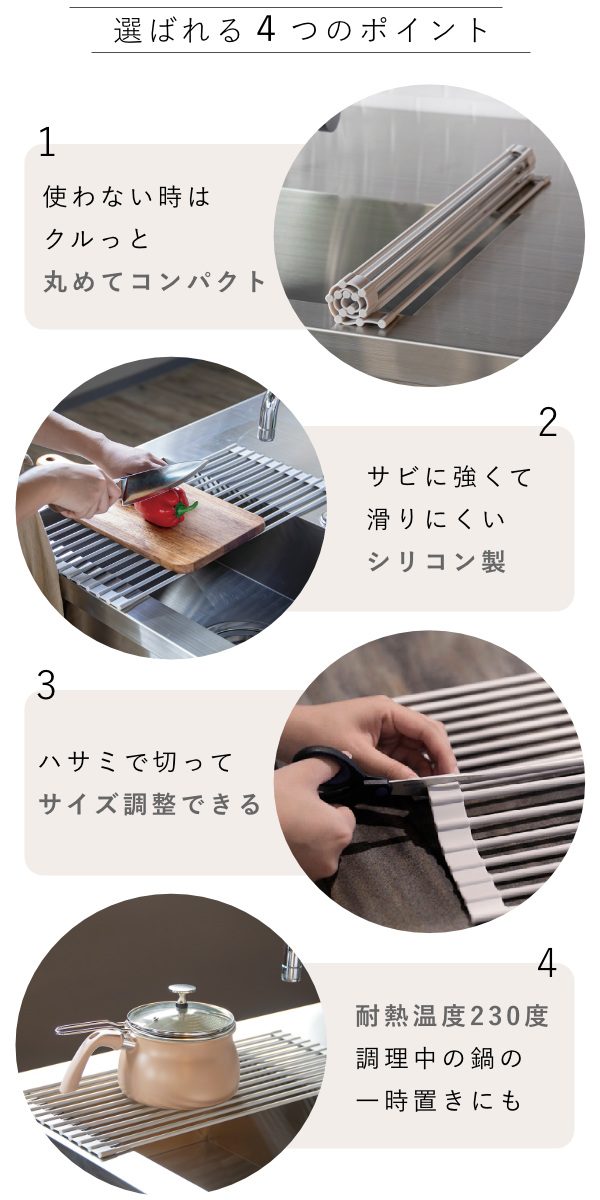 選ばれる 4 つのポイント

1
使わない時は
クルっと
丸めてコンパクト

2
サビに強くて
滑りにくい
シリコン製

3
ハサミで切って
サイズ調整できる

4
耐熱温度230度
調理中の鍋の
一時置きにも