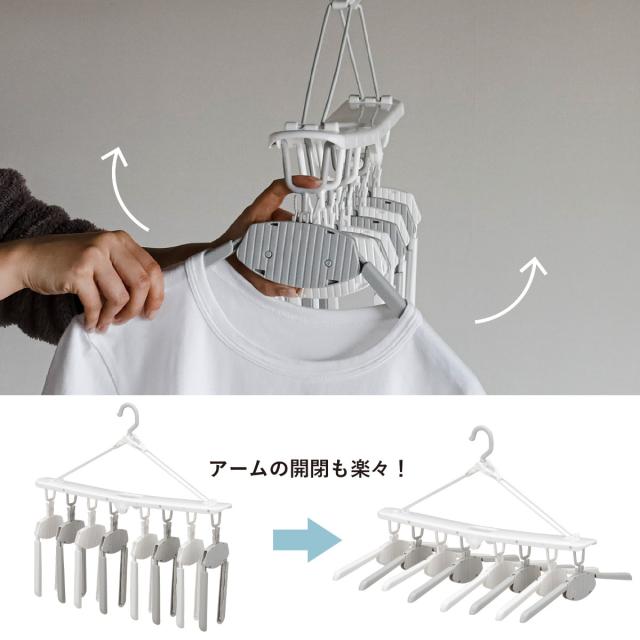 アームの開閉も楽々！