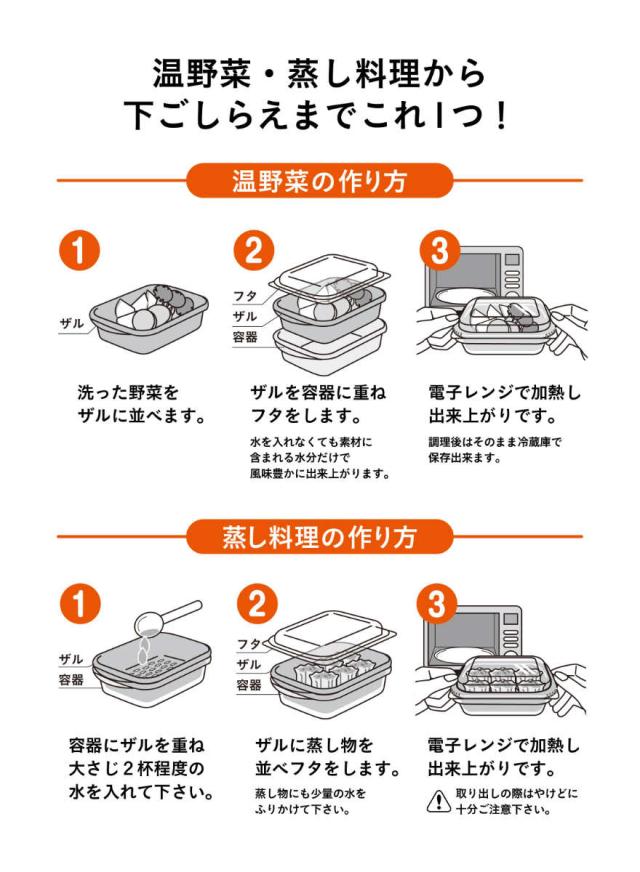 温野菜・蒸し料理から
下ごしらえまでこれ1つ！

温野菜の作り方

1

ザル

洗った野菜を
ザルに並べます。

2

フタ
ザル
容器

ザルを容器に重ね
フタをします。

水を入れなくても素材に
含まれる水分だけで
風味豊かに出来上がります。

3

電子レンジで加熱し
出来上がりです。

調理後はそのまま冷蔵庫で
保存出来ます。

蒸し料理の作り方

1

ザル
容器

容器にザルを重ね
大さじ２杯程度の
水を入れて下さい。

2

フタ
ザル
容器

ザルに蒸し物を
並べフタをします。

蒸し物にも少量の水を
ふりかけて下さい。

3

電子レンジで加熱し
出来上がりです。

取り出しの際はやけどに
十分ご注意下さい。