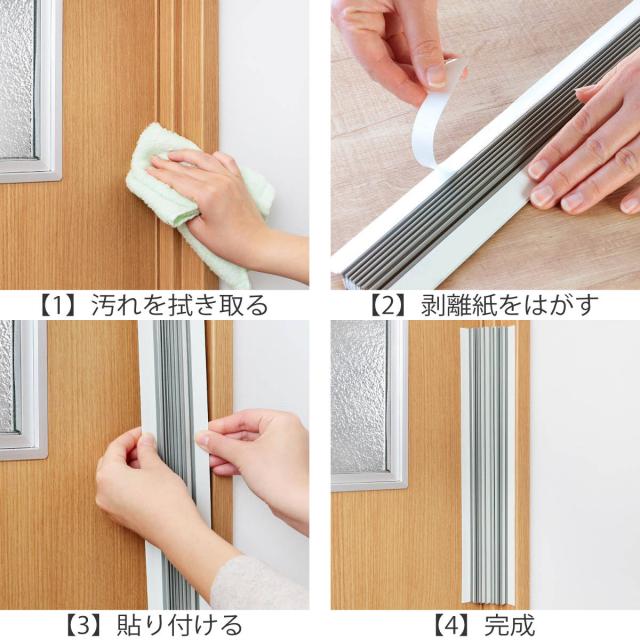 【1】汚れを拭き取る

【2】剥離紙をはがす

【3】貼り付ける

【4】完成