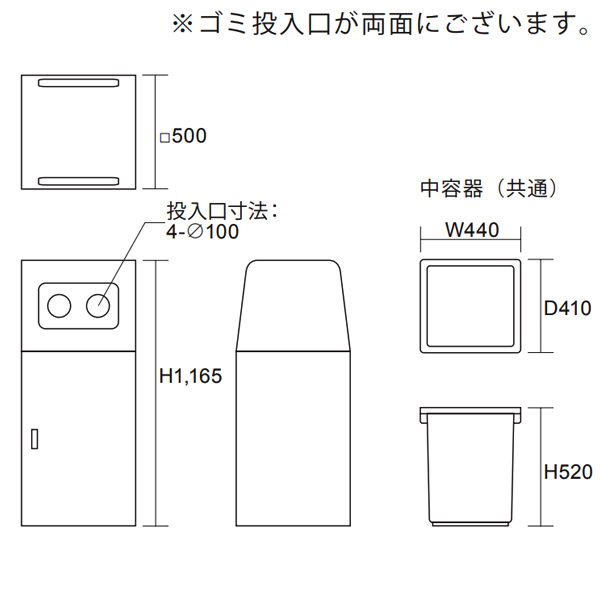 ※ゴミ投入口が両面にございます。

□500

投入口寸法：
4-∅100

H1,165

中容器（共通）

W440

D410

H520