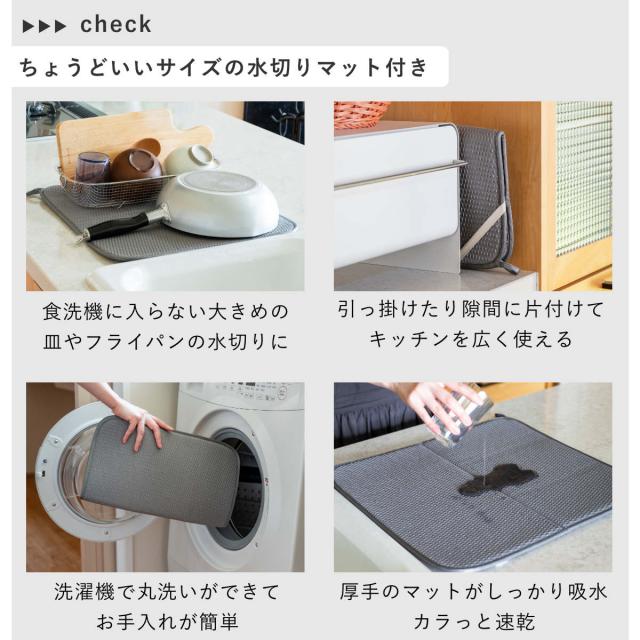 ▶▶▶ check

ちょうどいいサイズの水切りマット付き

食洗機に入らない大きめの皿やフライパンの水切りに

引っ掛けたり隙間に片付けてキッチンを広く使える

洗濯機で丸洗いができてお手入れが簡単

厚手のマットがしっかり吸水カラっと速乾