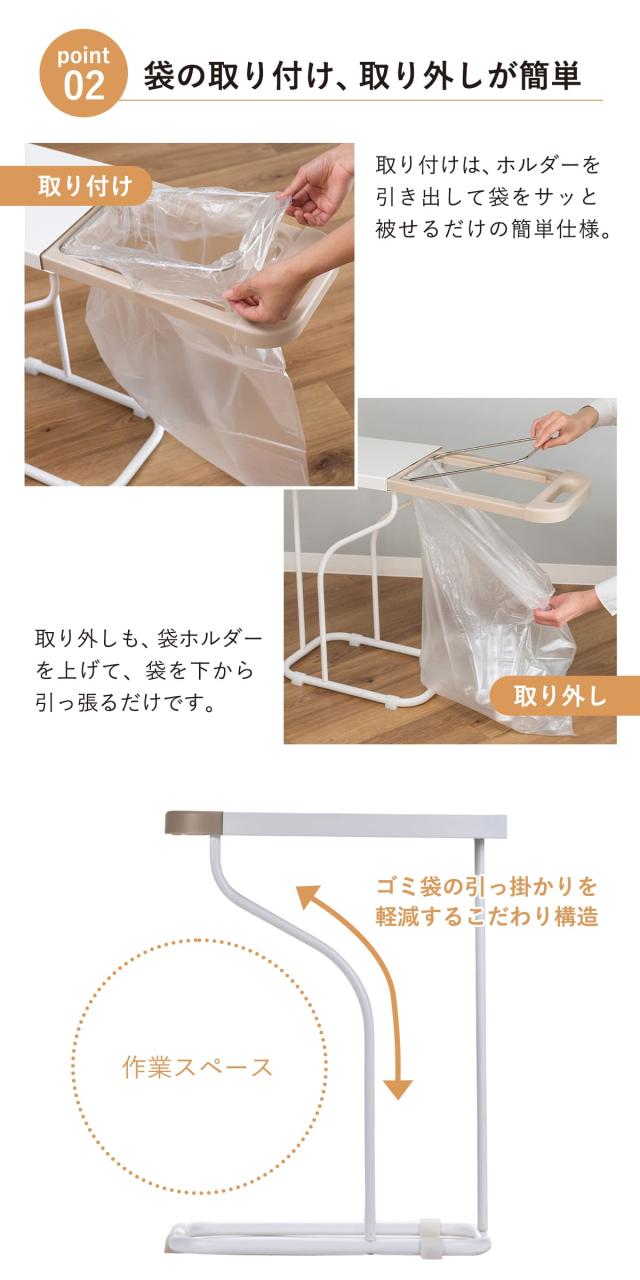 point 02

袋の取り付け、取り外しが簡単

取り付け

取り付けは、ホルダーを引き出して袋をサッと被せるだけの簡単仕様。

取り外しも、袋ホルダーを上げて、袋を下から引っ張るだけです。

取り外し

ゴミ袋の引っ掛かりを軽減するこだわり構造

作業スペース