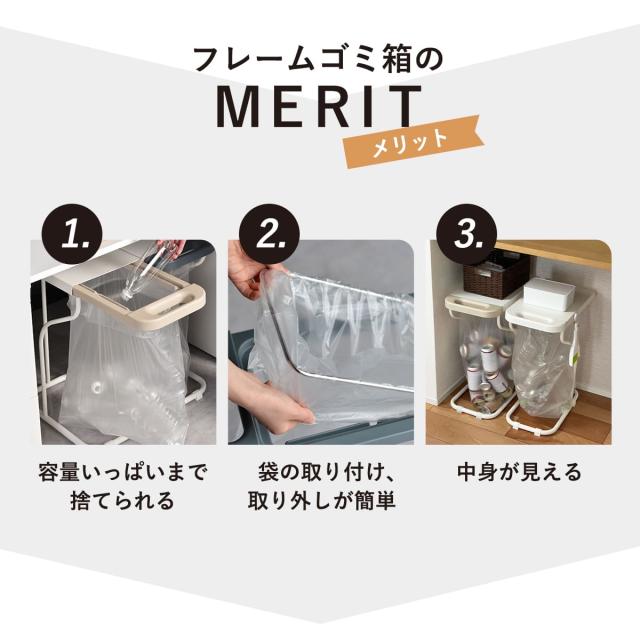 フレームゴミ箱の
MERIT
メリット

1.
容量いっぱいまで捨てられる

2.
袋の取り付け、取り外しが簡単

3.
中身が見える