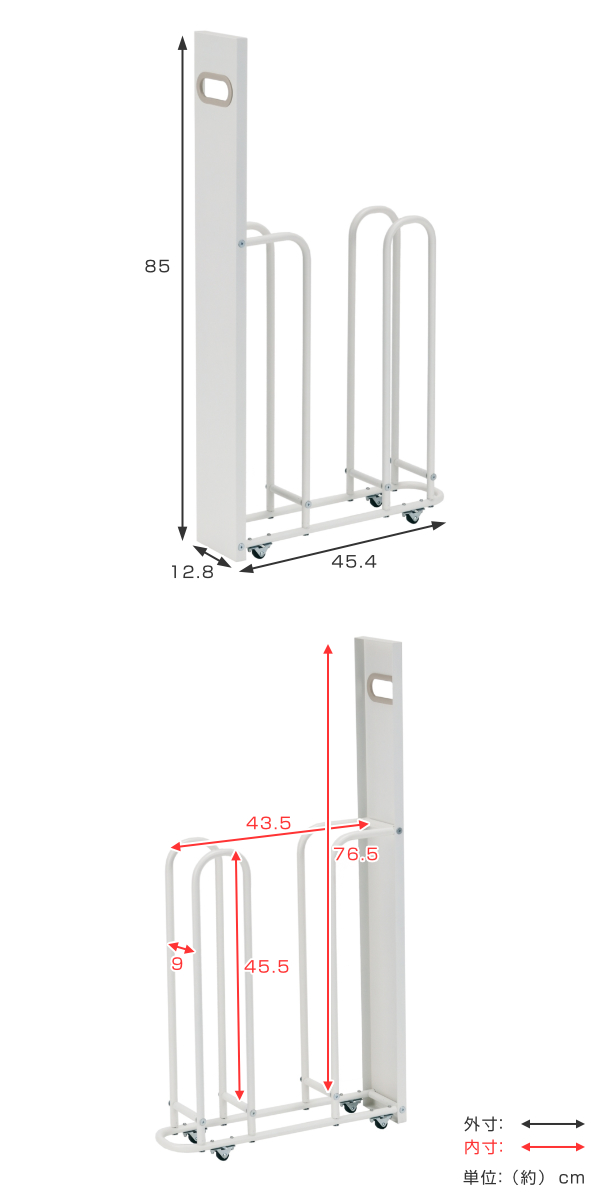 85

12.8

45.4

43.5

76.5

9

45.5

外寸:
内寸:
単位:（約） cm