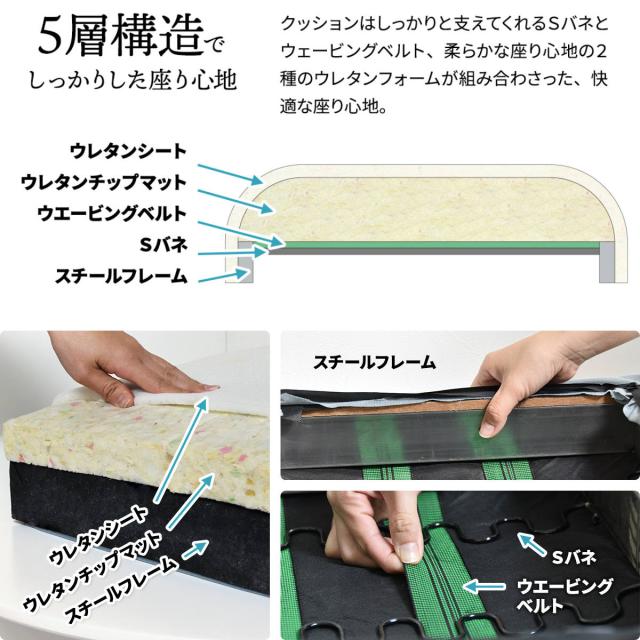 5層構造で
しっかりした座り心地

クッションはしっかりと支えてくれるSバネとウェービングベルト、柔らかな座り心地の2種のウレタンフォームが組み合わさった、快適な座り心地。

ウレタンシート
ウレタンチップマット
ウエービングベルト
Sバネ
スチールフレーム

ウレタンシート
ウレタンチップマット
スチールフレーム

スチールフレーム

Sバネ
ウエービングベルト