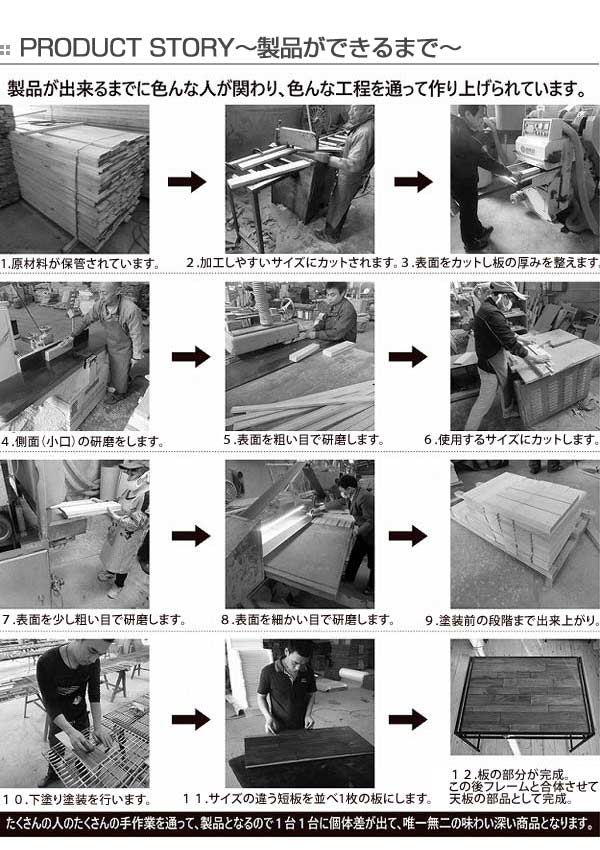 PRODUCT STORY～製品ができるまで～

製品が出来るまでに色んな人が関わり、色んな工程を通って作り上げられています。

1.原材料が保管されています。

2.加工しやすいサイズにカットされます。

3.表面をカットし板の厚みを整えます。

4.側面（小口）の研磨をします。

5.表面を粗い目で研磨します。

6.使用するサイズにカットします。

7.表面を少し粗い目で研磨します。

8.表面を細かい目で研磨します。

9.塗装前の段階まで出来上がり。

10.下塗り塗装を行います。

11.サイズの違う短板を並べ1枚の板にします。

12.板の部分が完成。この後フレームと合体させて天板の部品として完成。

たくさんの人のたくさんの手作業を通って、製品となるので1台1台に個体差が出て、唯一無二の味わい深い商品となります。