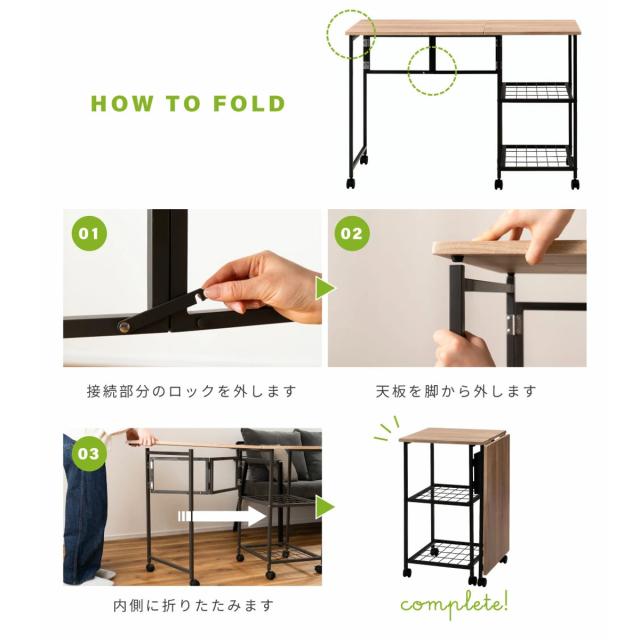 HOW TO FOLD

01

接続部分のロックを外します

02

天板を脚から外します

03

内側に折りたたみます

complete!