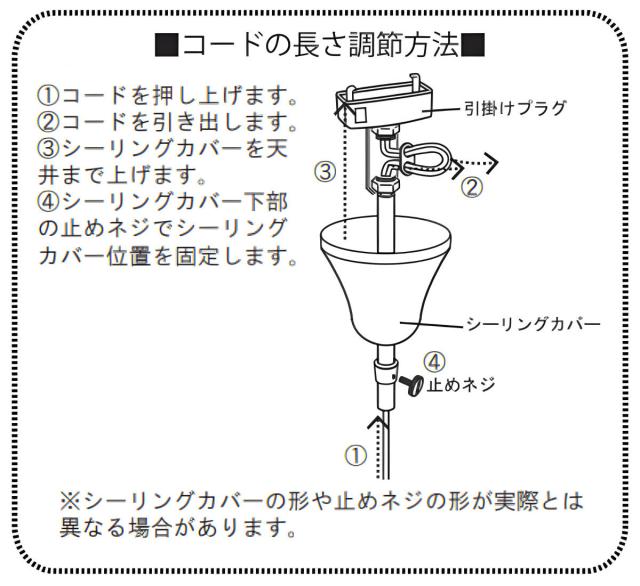 ■コードの長さ調節方法■

①コードを押し上げます。
②コードを引き出します。
③シーリングカバーを天井まで上げます。
④シーリングカバー下部の止めネジでシーリングカバー位置を固定します。

引掛けプラグ
③
②
シーリングカバー
④
止めネジ
①

※シーリングカバーの形や止めネジの形が実際とは異なる場合があります。