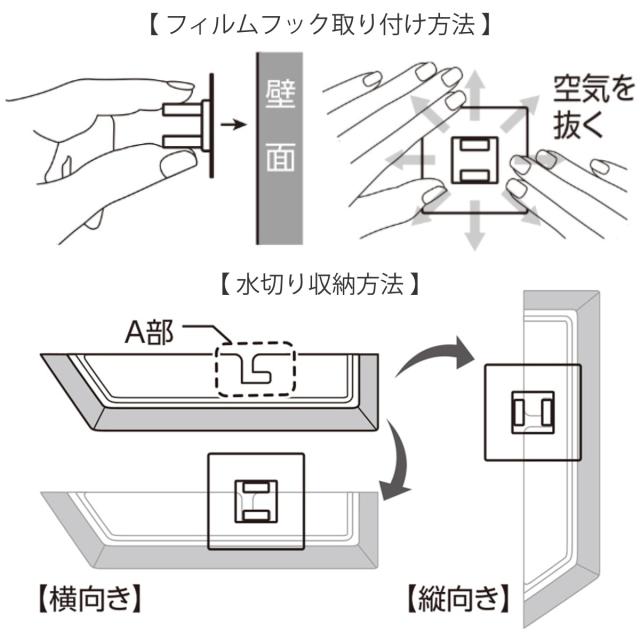 【 フィルムフック取り付け方法 】

壁面

空気を抜く

【 水切り収納方法 】

A部

【横向き】

【縦向き】