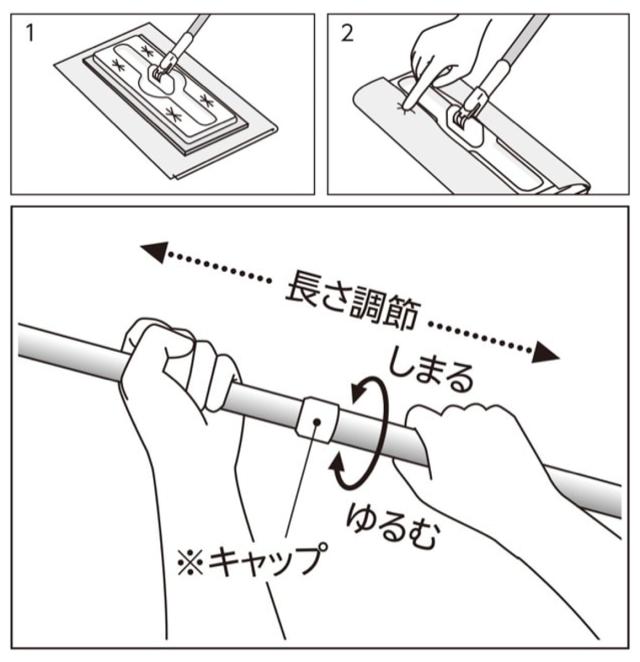 1

2

長さ調節

しまる

ゆるむ

※キャップ