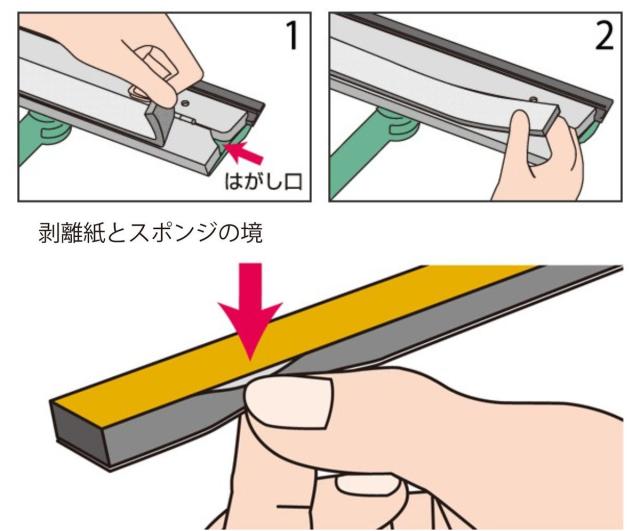 1

はがし口

2

剥離紙とスポンジの境