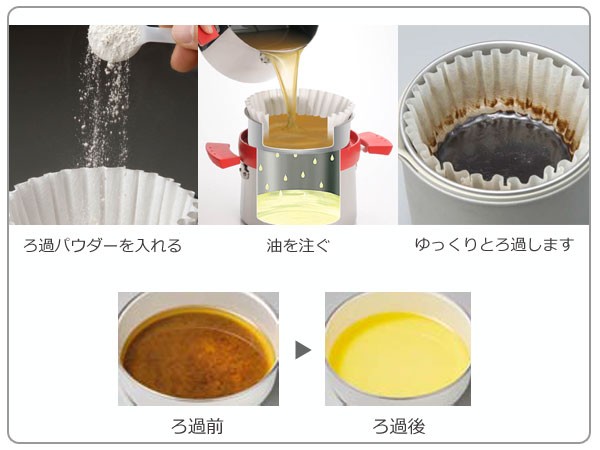 ろ過パウダーを入れる

油を注ぐ

ゆっくりとろ過します

ろ過前

ろ過後