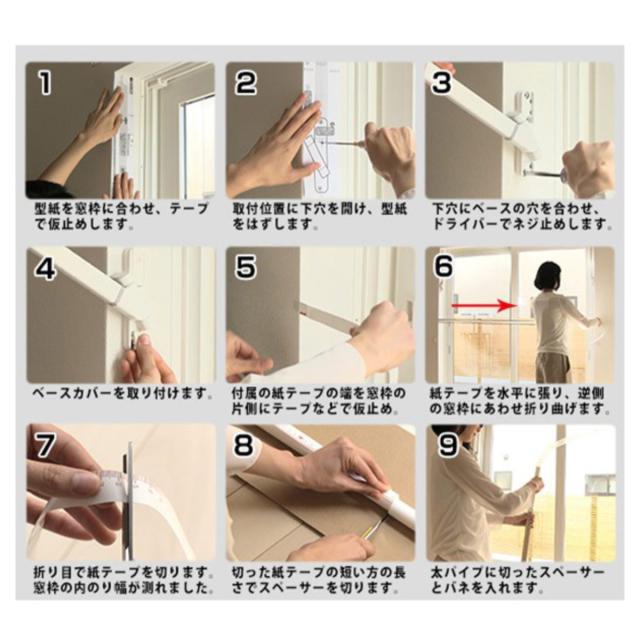 1

型紙を窓枠に合わせ、テープで仮止めします。

2

取付位置に下穴を開け、型紙をはずします。

3

下穴にベースの穴を合わせ、ドライバーでネジ止めします。

4

ベースカバーを取り付けます。

5

付属の紙テープの端を窓枠の片側にテープなどで仮止め。

6

紙テープを水平に張り、逆側の窓枠にあわせ折り曲げます。

7

折り目で紙テープを切ります。窓枠の内のり幅が測れました。

8

切った紙テープの短い方の長さでスペーサーを切ります。

9

太パイプに切ったスペーサーとバネを入れます。