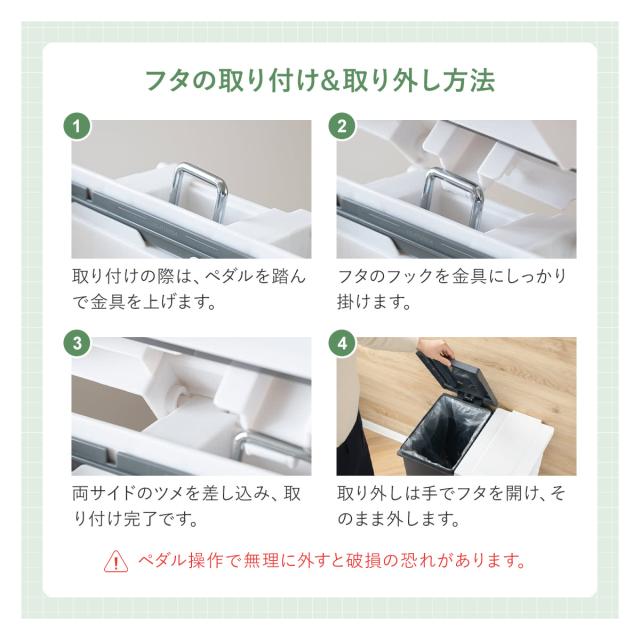 フタの取り付け&取り外し方法

1

取り付けの際は、ペダルを踏んで金具を上げます。

2

フタのフックを金具にしっかり掛けます。

3

両サイドのツメを差し込み、取り付け完了です。

4

取り外しは手でフタを開け、そのまま外します。

ペダル操作で無理に外すと破損の恐れがあります。