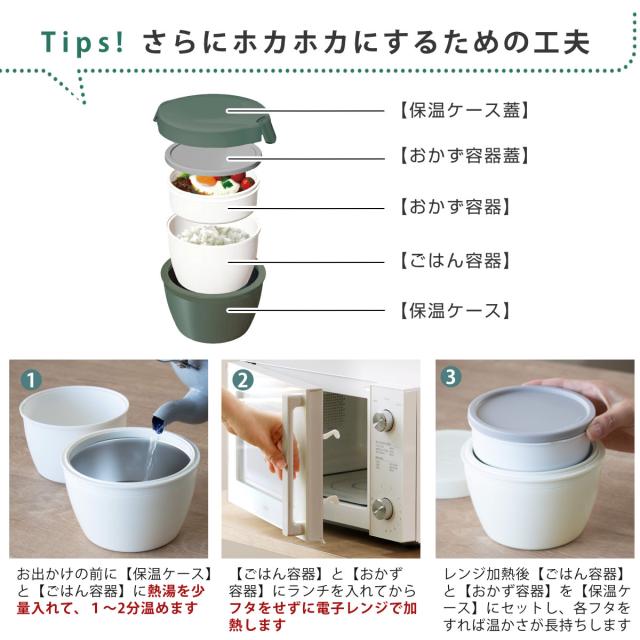 Tips! さらにホカホカにするための工夫

【保温ケース蓋】
【おかず容器蓋】
【おかず容器】
【ごはん容器】
【保温ケース】

1
お出かけの前に【保温ケース】と【ごはん容器】に熱湯を少量入れて、1～2分温めます

2
【ごはん容器】と【おかず容器】にランチを入れてからフタをせずに電子レンジで加熱します

3
レンジ加熱後【ごはん容器】と【おかず容器】を【保温ケース】にセットし、各フタをすれば温かさが長持ちします