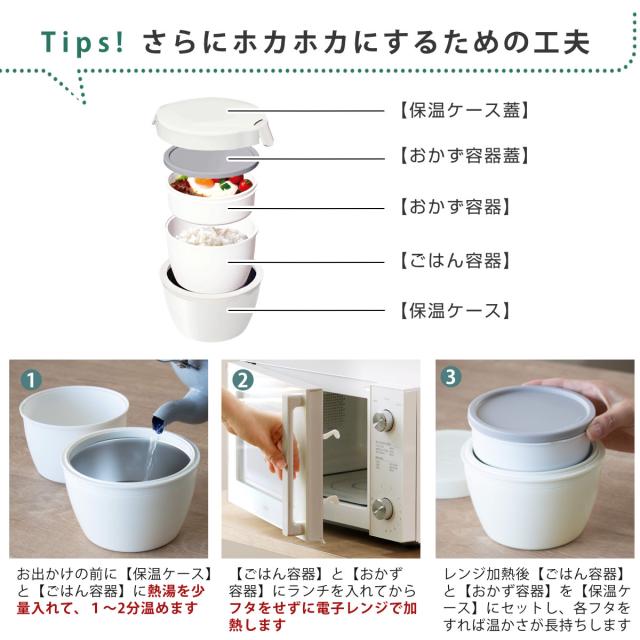 Tips! さらにホカホカにするための工夫

【保温ケース蓋】
【おかず容器蓋】
【おかず容器】
【ごはん容器】
【保温ケース】

1
お出かけの前に【保温ケース】と【ごはん容器】に熱湯を少量入れて、1～2分温めます

2
【ごはん容器】と【おかず容器】にランチを入れてからフタをせずに電子レンジで加熱します

3
レンジ加熱後【ごはん容器】と【おかず容器】を【保温ケース】にセットし、各フタをすれば温かさが長持ちします