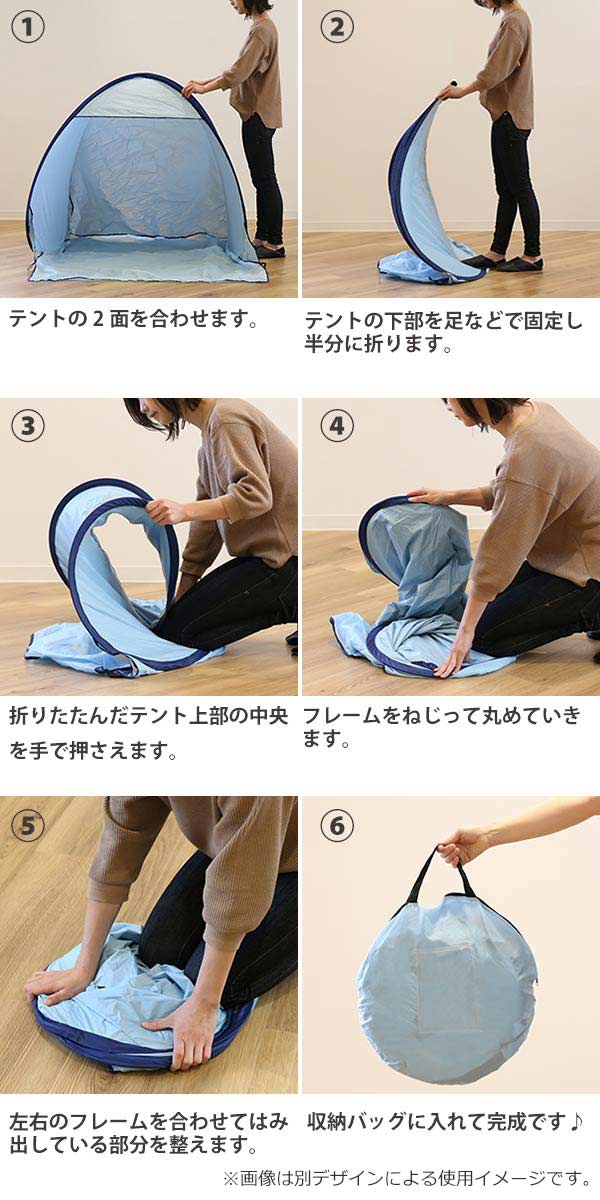 ①

テントの２面を合わせます。

②

テントの下部を足などで固定し半分に折ります。

③

折りたたんだテント上部の中央を手で押さえます。

④

フレームをねじって丸めていきます。

⑤

左右のフレームを合わせてはみ出している部分を整えます。

⑥

収納バッグに入れて完成です♪

※画像は別デザインによる使用イメージです。