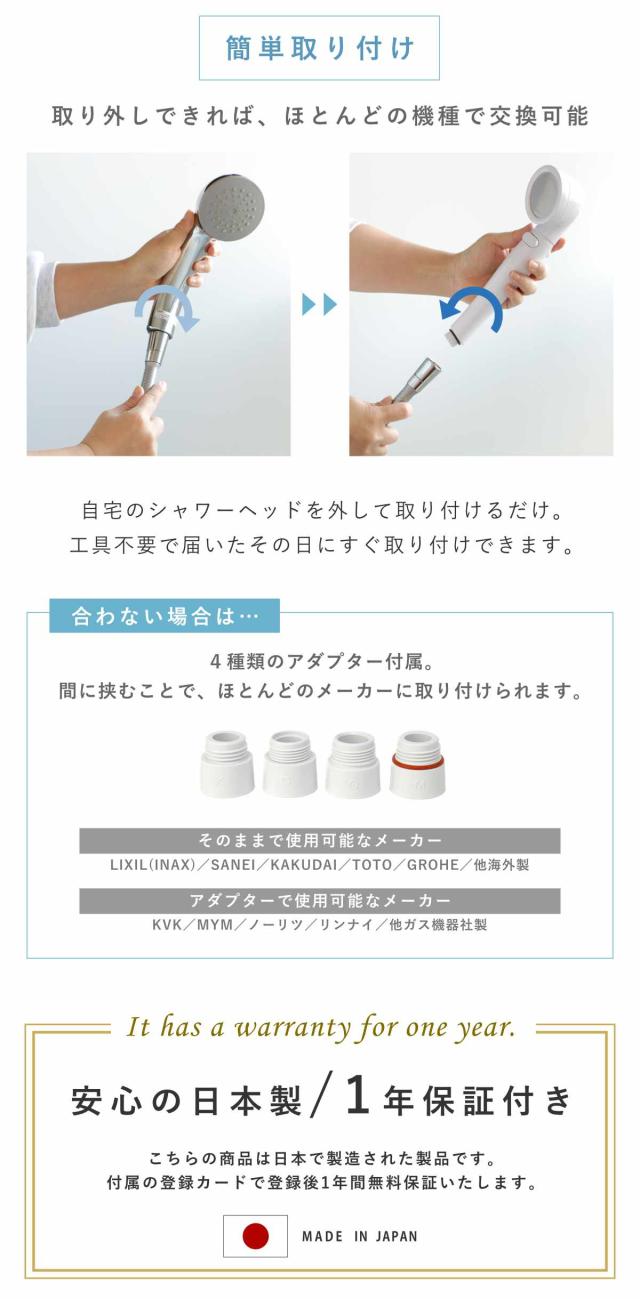 簡単取り付け

取り外しできれば、ほとんどの機種で交換可能

自宅のシャワーヘッドを外して取り付けるだけ。
工具不要で届いたその日にすぐ取り付けできます。

合わない場合は…

４種類のアダプター付属。
間に挟むことで、ほとんどのメーカーに取り付けられます。

そのままで使用可能なメーカー
LIXIL(INAX)／SANEI／KAKUDAI／TOTO／GROHE／他海外製

アダプターで使用可能なメーカー
KVK／MYM／ノーリツ／リンナイ／他ガス機器社製

It has a warranty for one year.

安心の日本製／1年保証付き

こちらの商品は日本で製造された製品です。
付属の登録カードで登録後1年間無料保証いたします。

MADE IN JAPAN