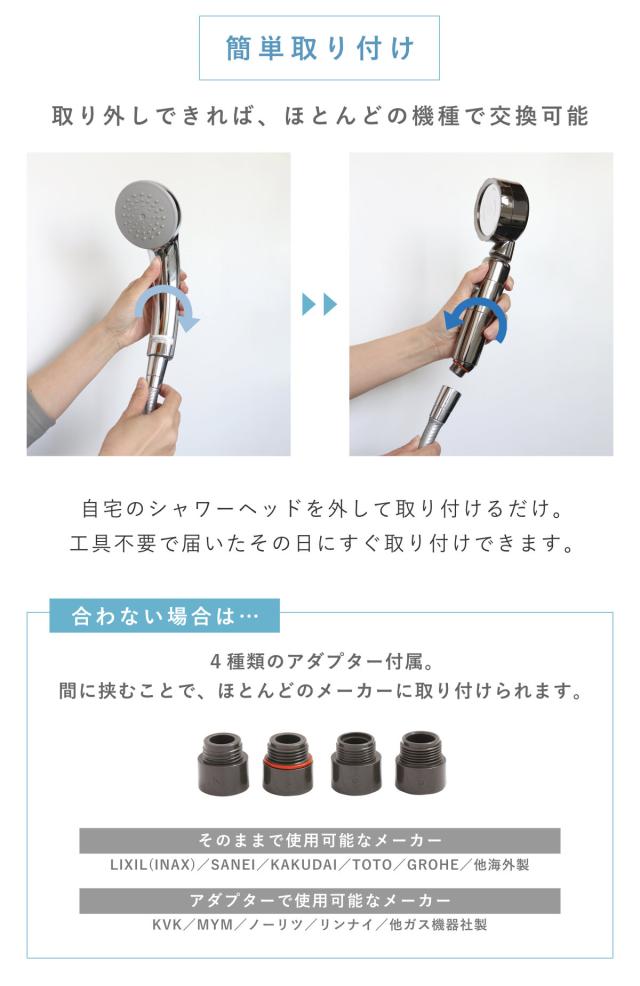 簡単取り付け

取り外しできれば、ほとんどの機種で交換可能

自宅のシャワーヘッドを外して取り付けるだけ。
工具不要で届いたその日にすぐ取り付けできます。

合わない場合は…

4種類のアダプター付属。
間に挟むことで、ほとんどのメーカーに取り付けられます。

そのままで使用可能なメーカー
LIXIL(INAX)／SANEI／KAKUDAI／TOTO／GROHE／他海外製

アダプターで使用可能なメーカー
KVK／MYM／ノーリツ／リンナイ／他ガス機器社製