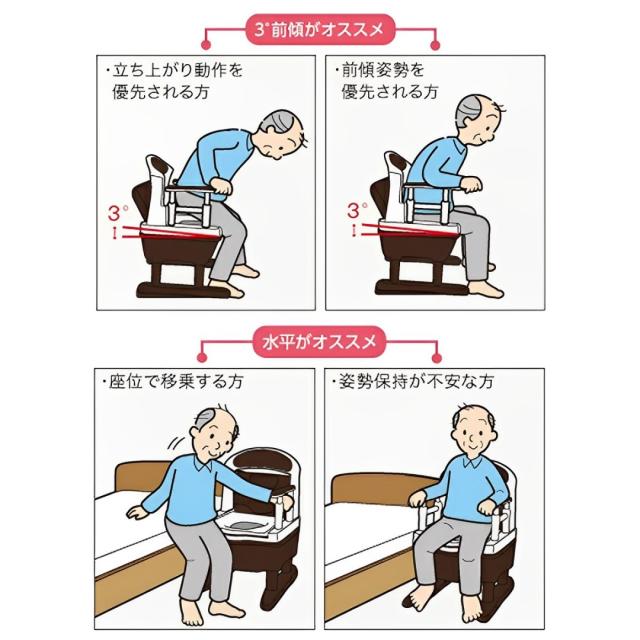 3°前傾がオススメ

・立ち上がり動作を優先される方

3°

・前傾姿勢を優先される方

3°

水平がオススメ

・座位で移乗する方

・姿勢保持が不安な方