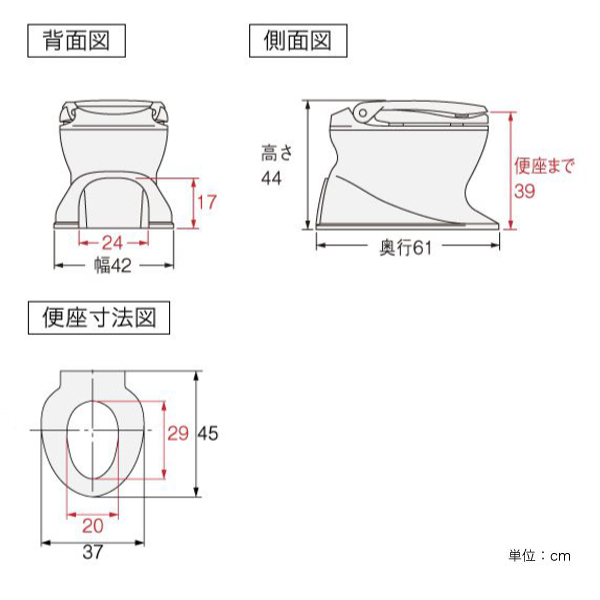 背面図

17

24

幅42

側面図

高さ
44

便座まで
39

奥行61

便座寸法図

29

45

20

37

単位：cm